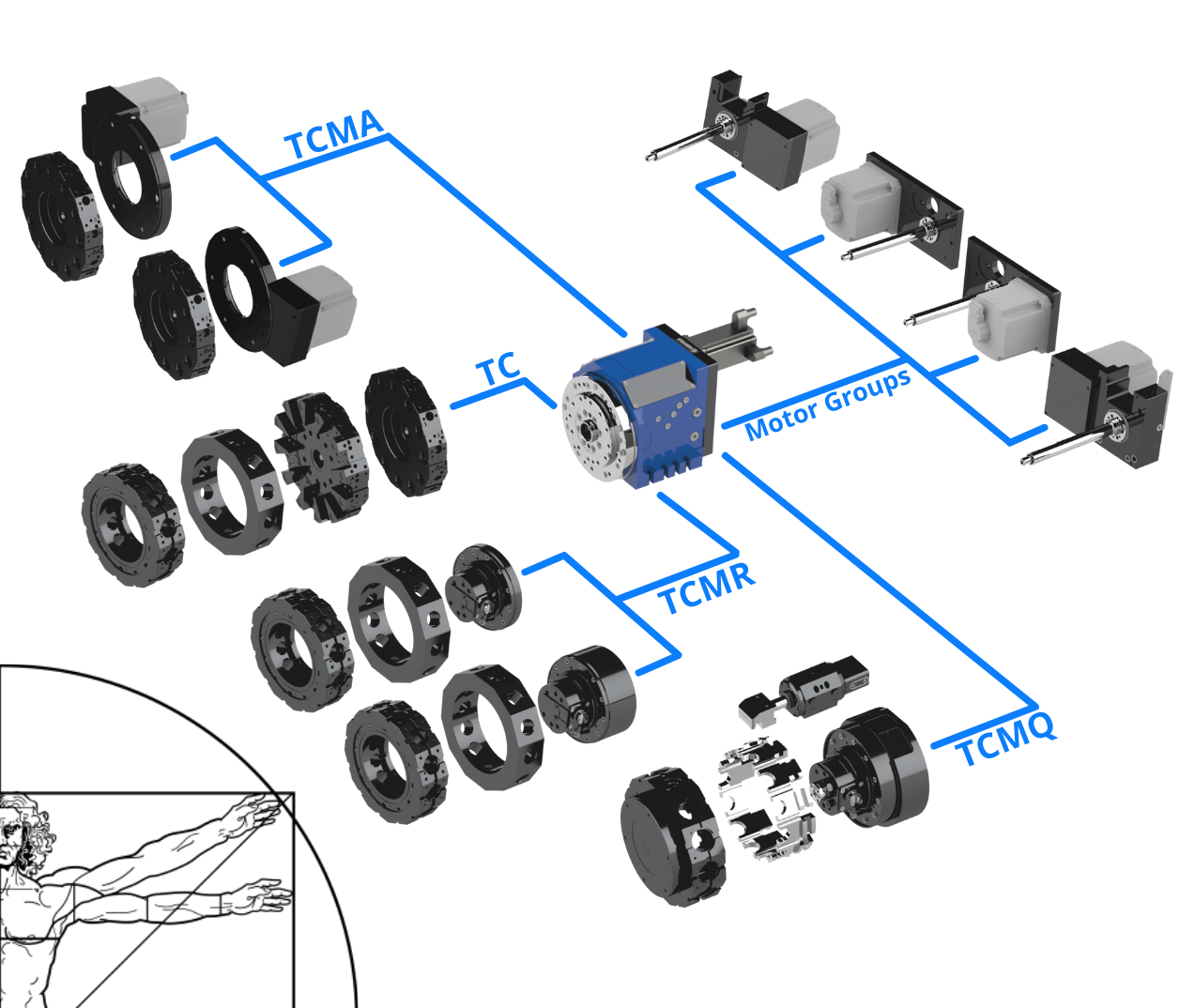 TCMA

TC

Motor Groups

TCMR

TCMQ